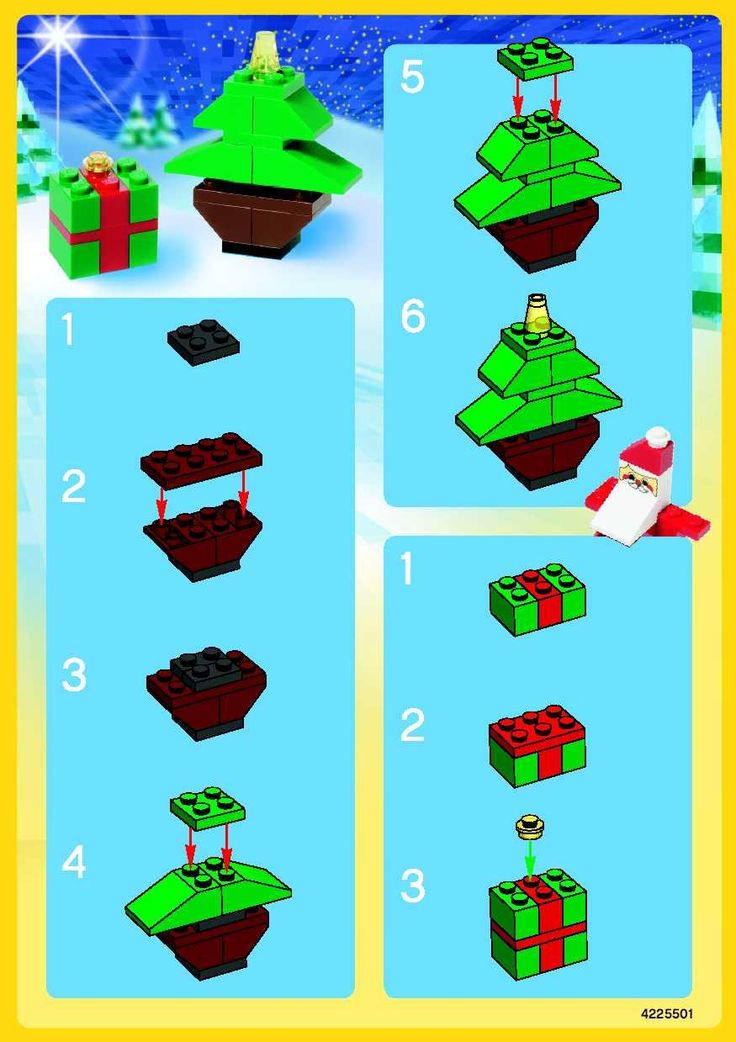 1

2

3

4

5

6

1

2

3

4225501