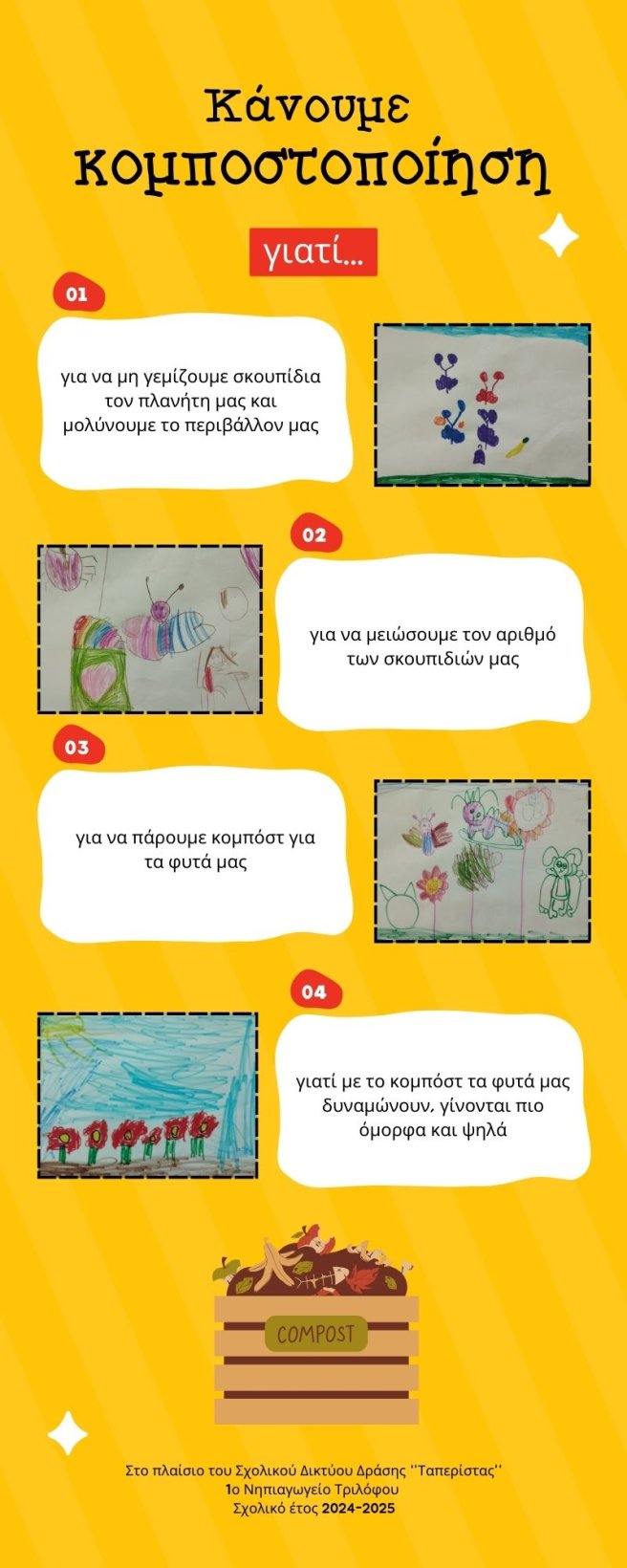 Κάνουμε κομποστοποίηση

γιατί...

01

για να μη γεμίζουμε σκουπίδια τον πλανήτη μας και μολύνουμε το περιβάλλον μας

02

για να μειώσουμε τον αριθμό των σκουπιδιών μας

03

για να πάρουμε κομπόστ για τα φυτά μας

04

γιατί με το κομπόστ τα φυτά μας δυναμώνουν, γίνονται πιο όμορφα και ψηλά

COMPOST

Στο πλαίσιο του Σχολικού Δικτύου Δράσης ''Ταπερίστας''
1ο Νηπιαγωγείο Τριλόφου
Σχολικό έτος 2024-2025