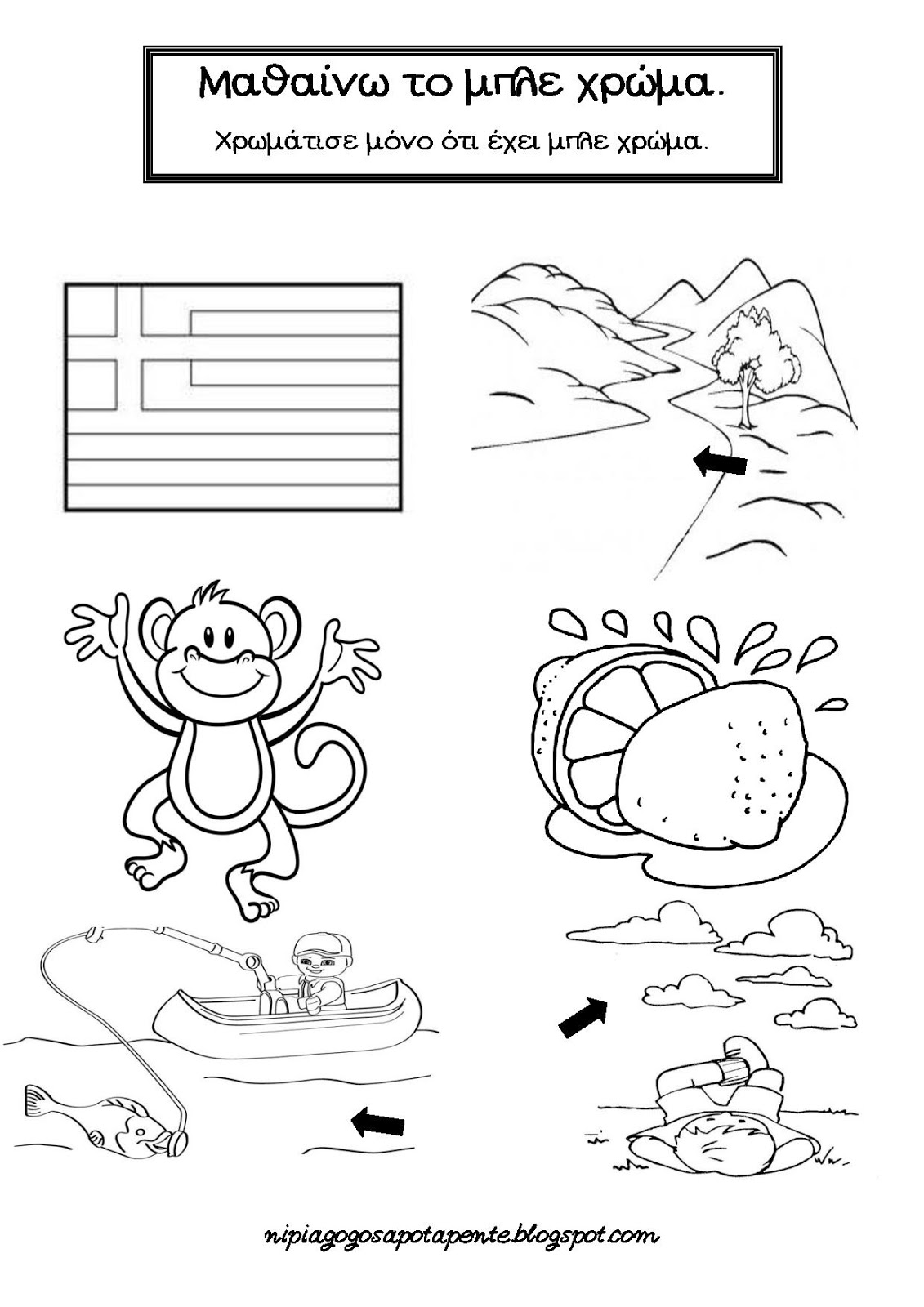 Μαθαίνω το μπλε χρώμα.

Χρωμάτισε μόνο ότι έχει μπλε χρώμα.

nipiagogosapotapente.blogspot.com