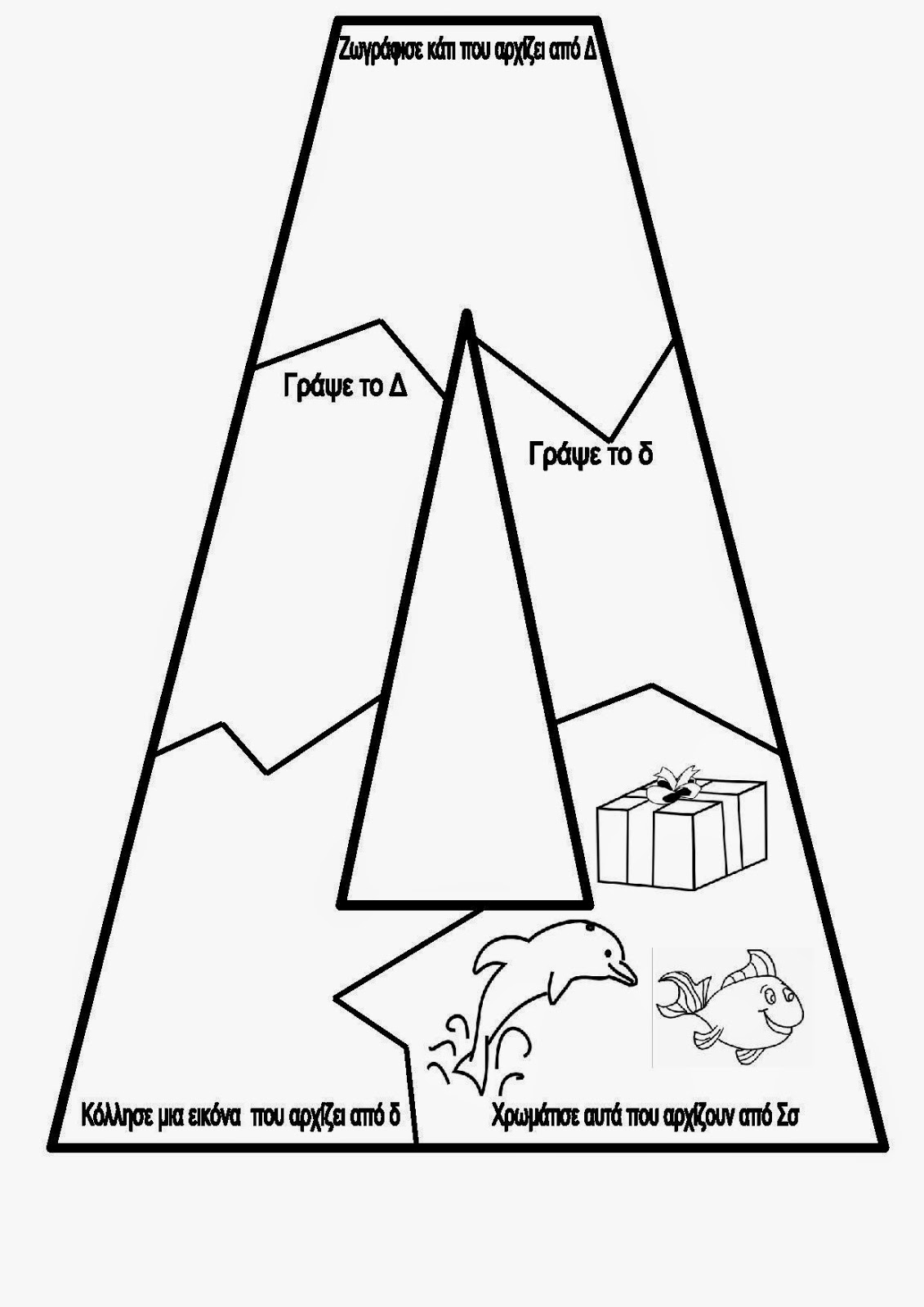 Ζωγράφισε κάτι που αρχίζει από Δ

Γράψε το Δ

Γράψε το δ

Κόλλησε μια εικόνα που αρχίζει από δ

Χρωμάτισε αυτά που αρχίζουν από Σσ