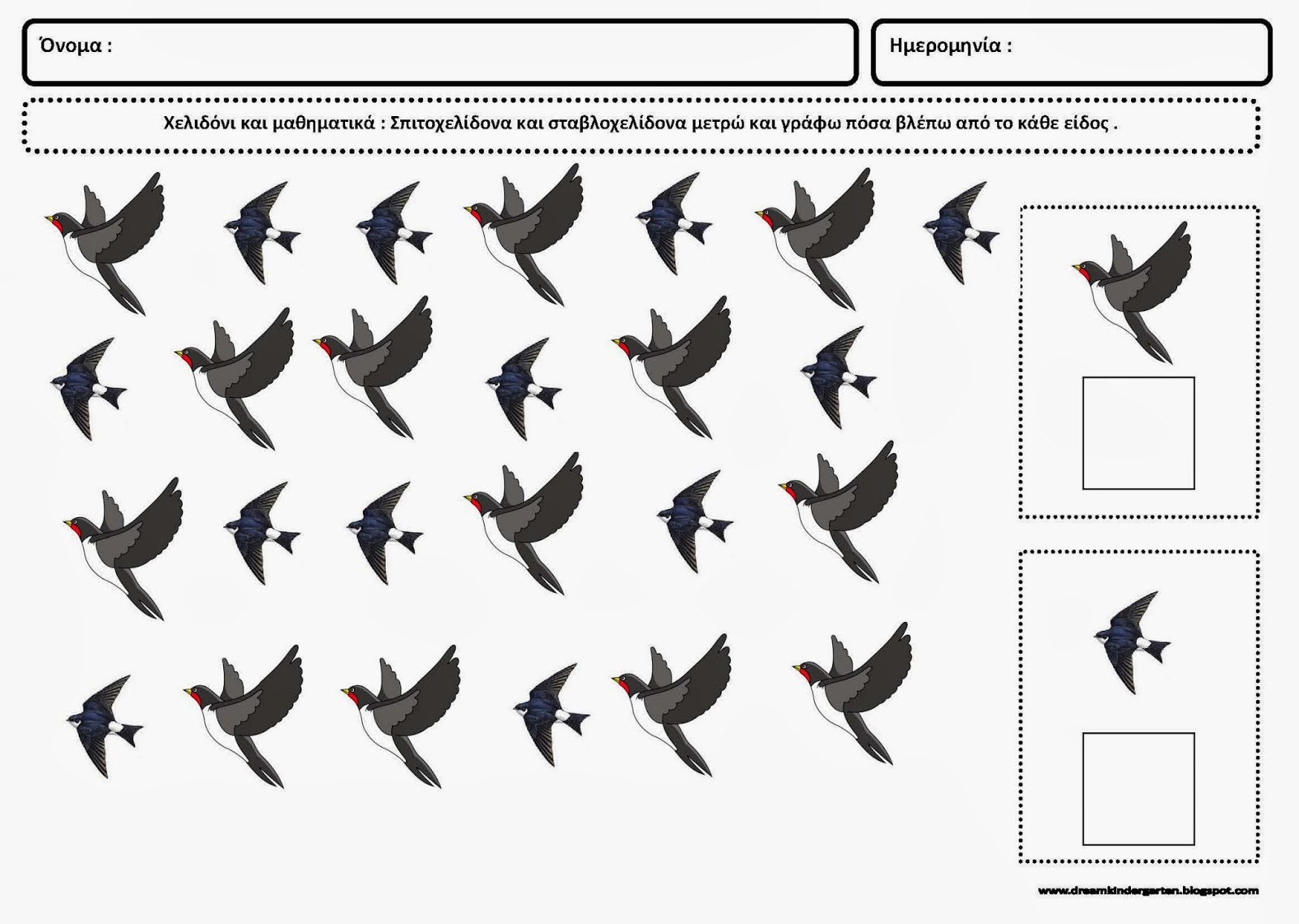 Όνομα :

Ημερομηνία :

Χελιδόνι και μαθηματικά : Σπιτοχελίδονα και σταβλοχελίδονα μετρώ και γράφω πόσα βλέπω από το κάθε είδος .

www.dreamkindergarten.blogspot.com