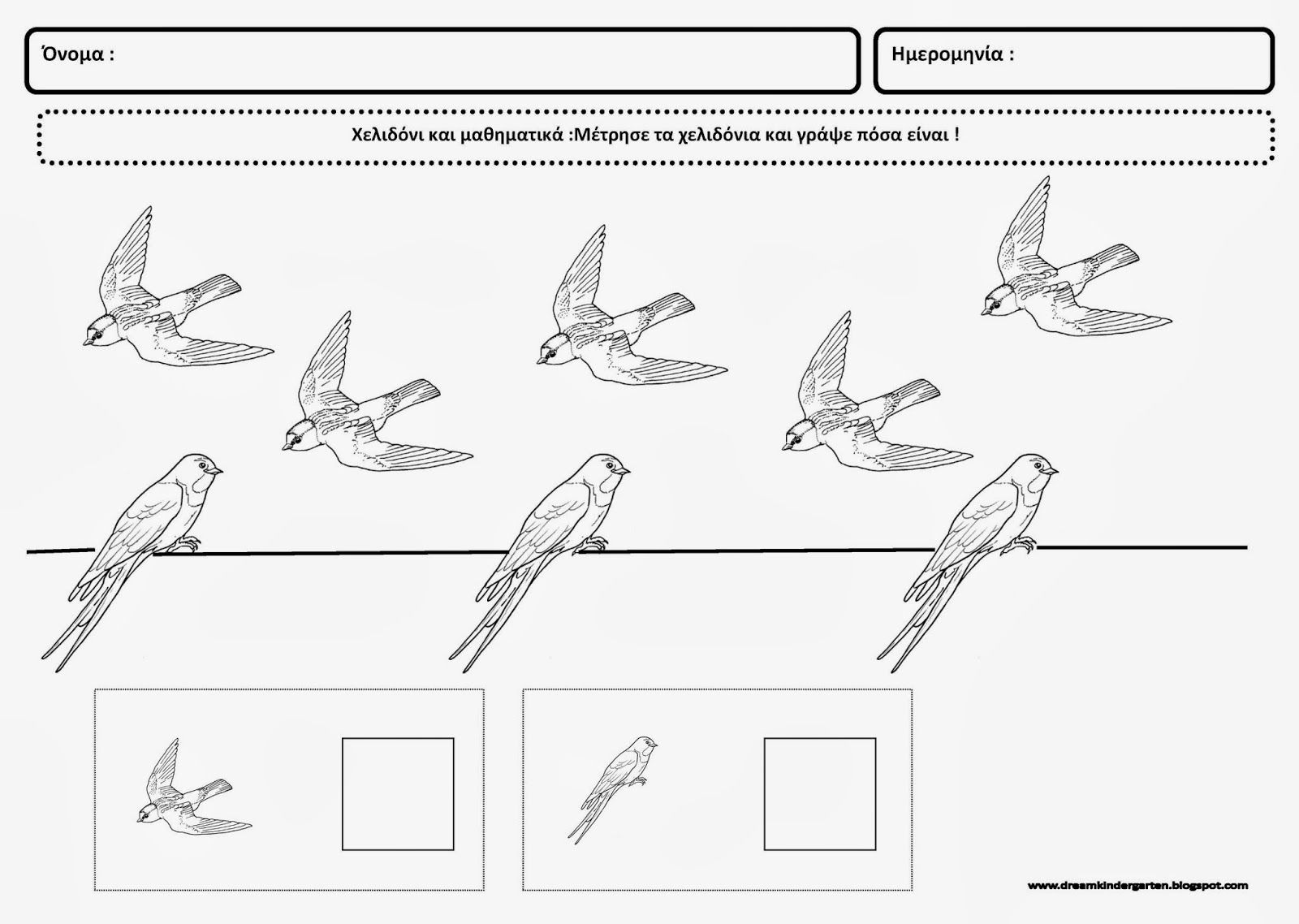 Όνομα :

Ημερομηνία :

Χελιδόνι και μαθηματικά :Μέτρησε τα χελιδόνια και γράψε πόσα είναι !

www.dreamkindergarten.blogspot.com