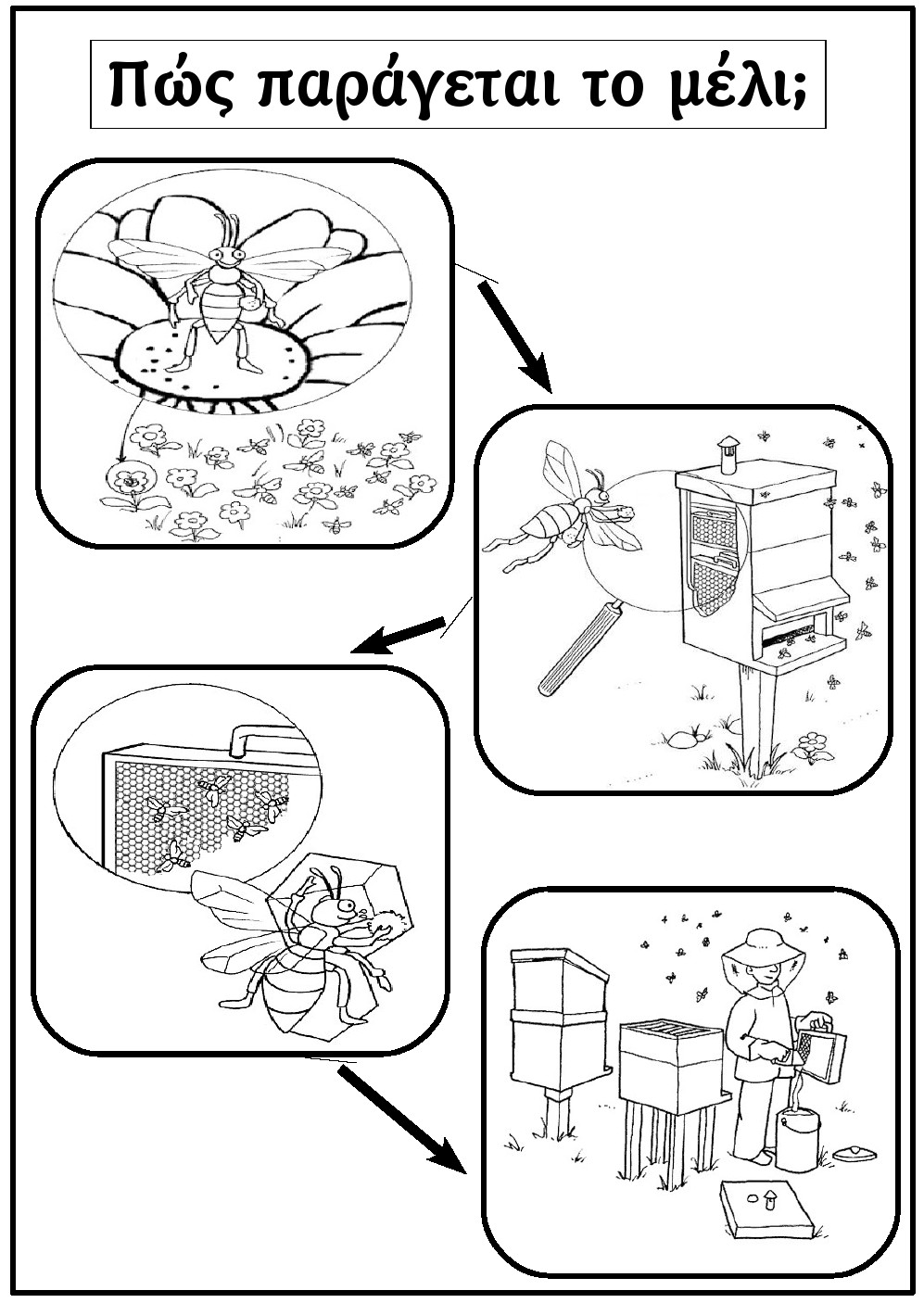 Πώς παράγεται το μέλι;