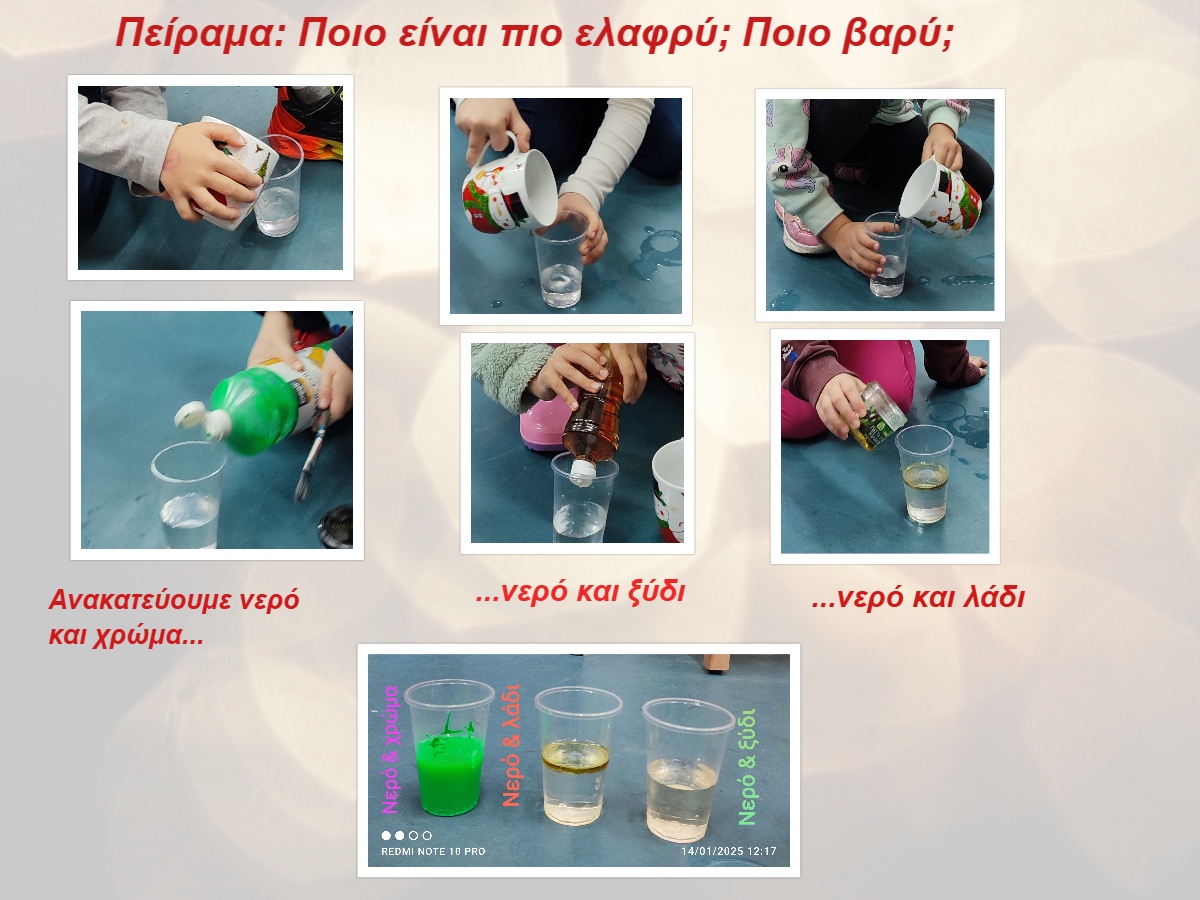 Πείραμα: Ποιο είναι πιο ελαφρύ; Ποιο βαρύ;

Ανακατεύουμε νερό και χρώμα...

...νερό και ξύδι

...νερό και λάδι

Νερό & χρώμα

Νερό & λάδι

Νερό & ξύδι

REDMI NOTE 10 PRO

14/01/2025 12:17