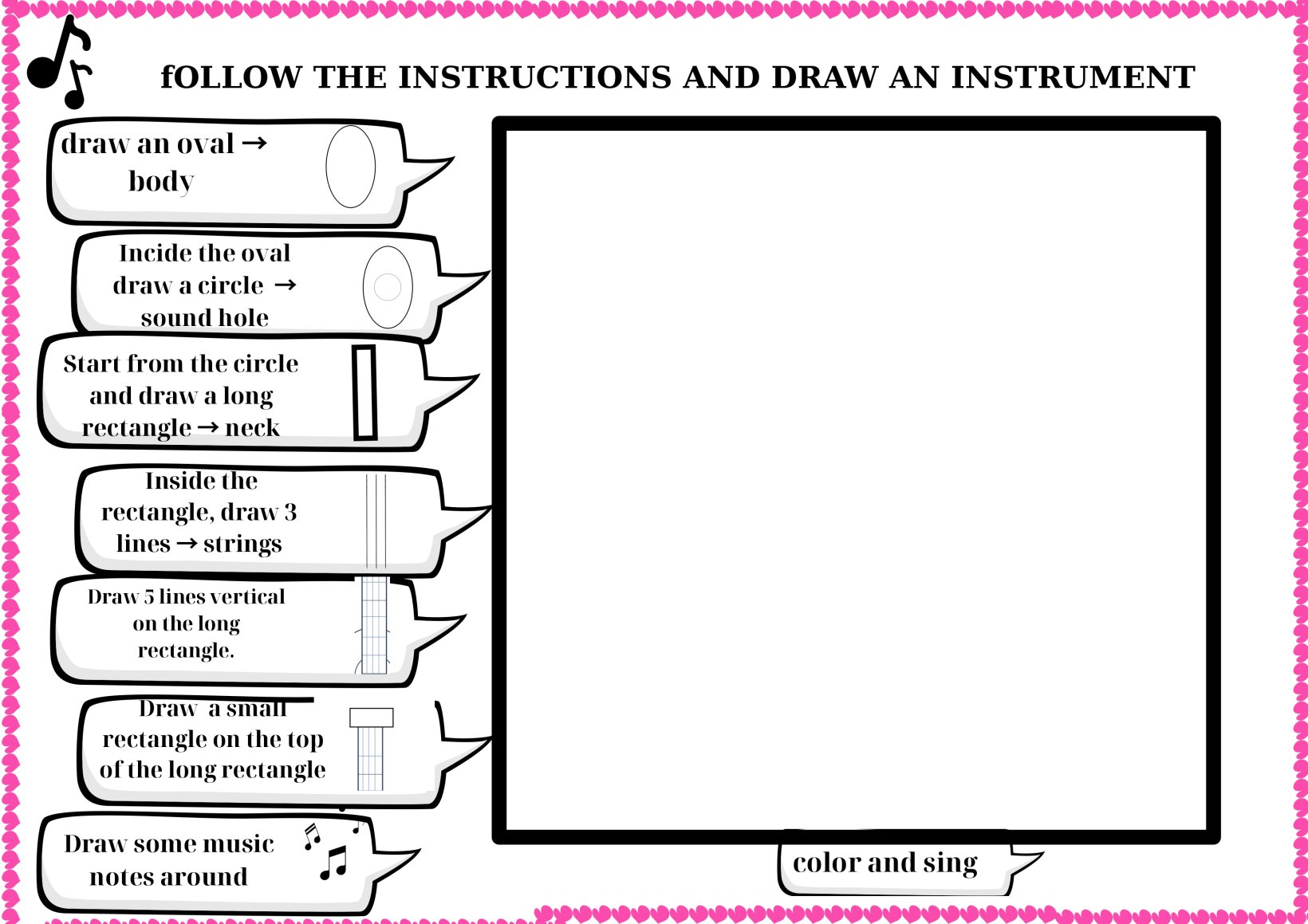 fOLLOW THE INSTRUCTIONS AND DRAW AN INSTRUMENT

draw an oval → body

Incide the oval draw a circle → sound hole

Start from the circle and draw a long rectangle → neck

Inside the rectangle, draw 3 lines → strings

Draw 5 lines vertical on the long rectangle.

Draw a small rectangle on the top of the long rectangle

Draw some music notes around

color and sing