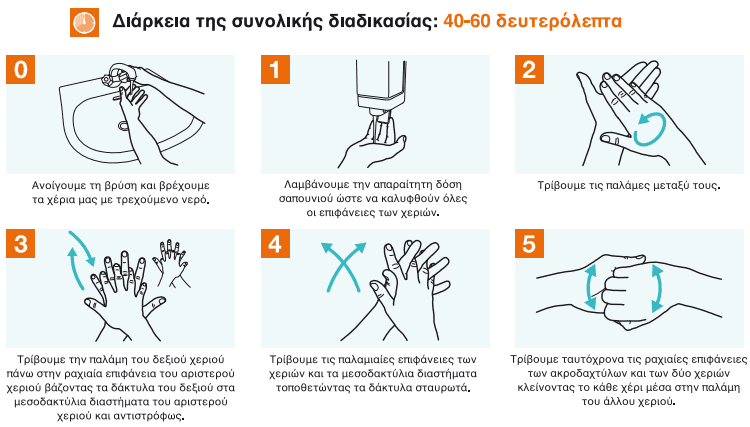 Διάρκεια της συνολικής διαδικασίας: 40-60 δευτερόλεπτα

0

Ανοίγουμε τη βρύση και βρέχουμε τα χέρια μας με τρεχούμενο νερό.

1

Λαμβάνουμε την απαραίτητη δόση σαπουνιού ώστε να καλυφθούν όλες οι επιφάνειες των χεριών.

2

Τρίβουμε τις παλάμες μεταξύ τους.

3

Τρίβουμε την παλάμη του δεξιού χεριού πάνω στην ραχιαία επιφάνεια του αριστερού χεριού βάζοντας τα δάκτυλα του δεξιού στα μεσοδακτύλια διαστήματα του αριστερού χεριού και αντιστρόφως.

4

Τρίβουμε τις παλαμιαίες επιφάνειες των χεριών και τα μεσοδακτύλια διαστήματα τοποθετώντας τα δάκτυλα σταυρωτά.

5

Τρίβουμε ταυτόχρονα τις ραχιαίες επιφάνειες των ακροδαχτύλων και των δύο χεριών κλείνοντας το κάθε χέρι μέσα στην παλάμη του άλλου χεριού.