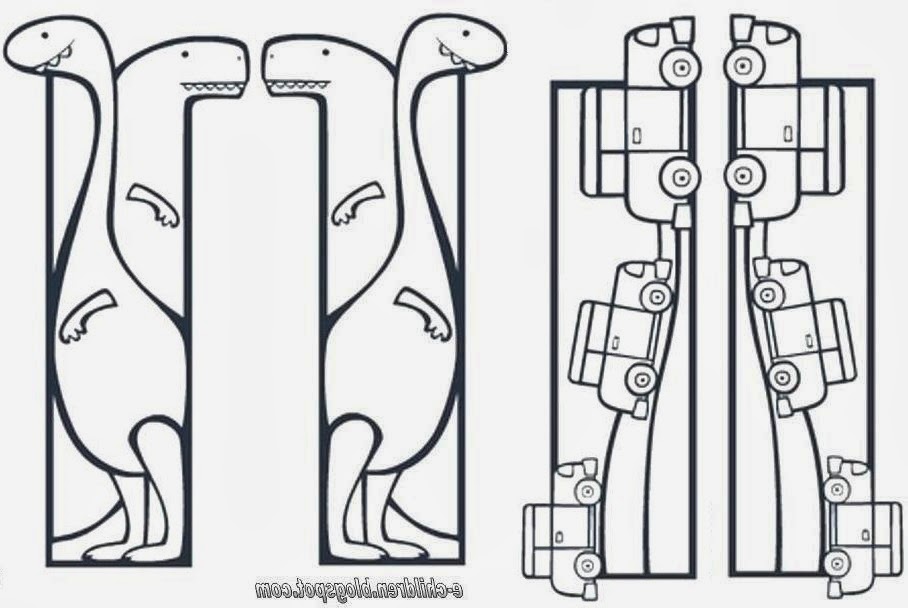 e-children.blogspot.com