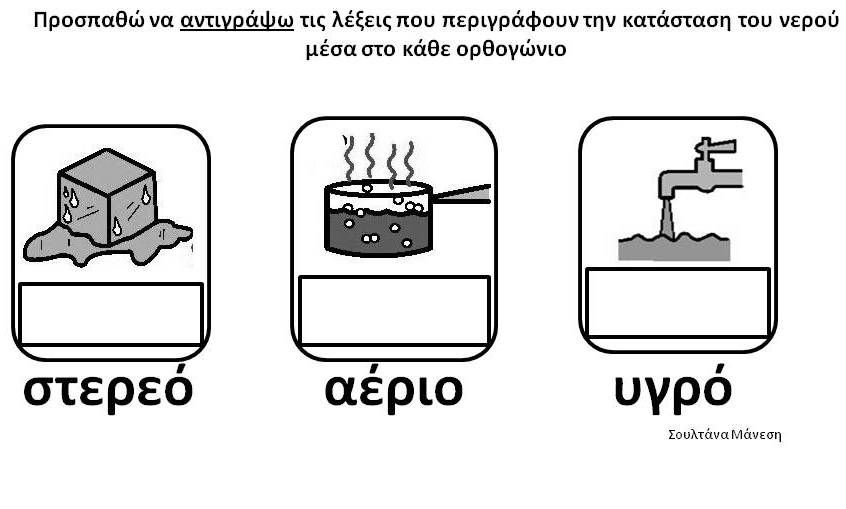 Προσπαθώ να αντιγράψω τις λέξεις που περιγράφουν την κατάσταση του νερού μέσα στο κάθε ορθογώνιο

στερεό

αέριο

υγρό

Σουλτάνα Μάνεση