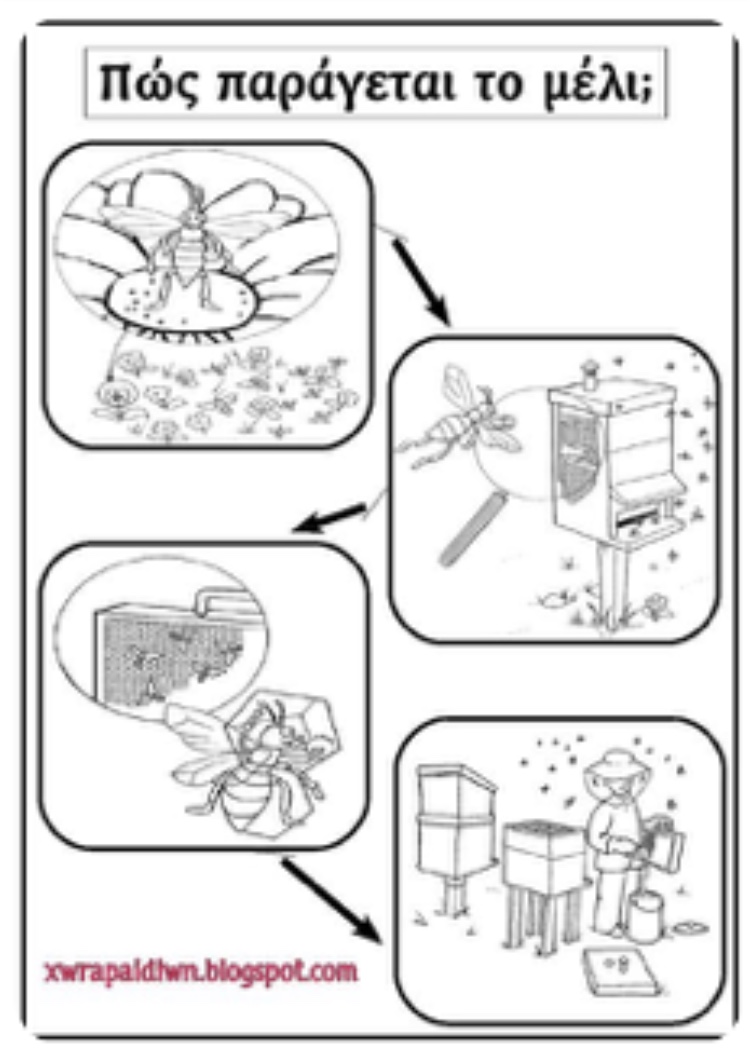 Πώς παράγεται το μέλι;

xwrapaidiwn.blogspot.com