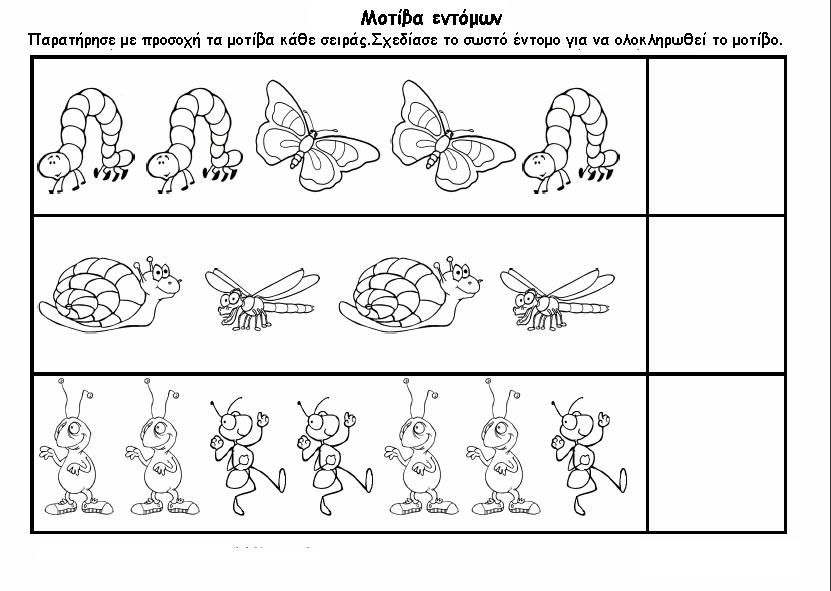 Μοτίβα εντόμων

Παρατήρησε με προσοχή τα μοτίβα κάθε σειράς.Σχεδίασε το σωστό έντομο για να ολοκληρωθεί το μοτίβο.