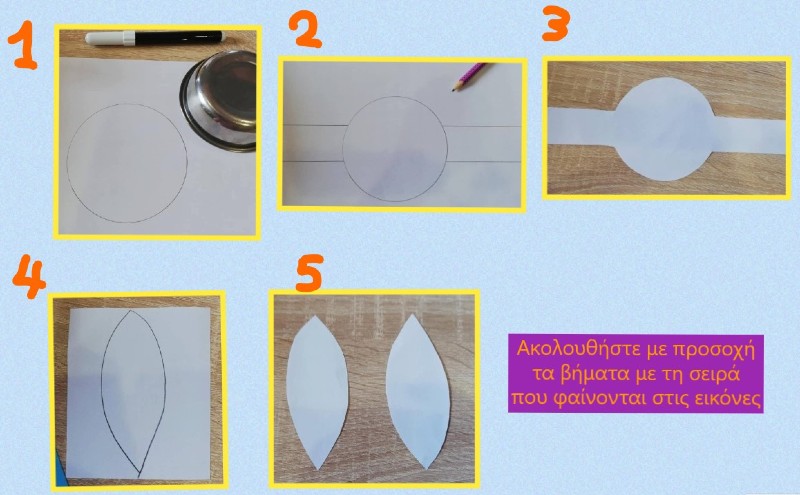 1

2

3

4

5

Ακολουθήστε με προσοχή τα βήματα με τη σειρά που φαίνονται στις εικόνες